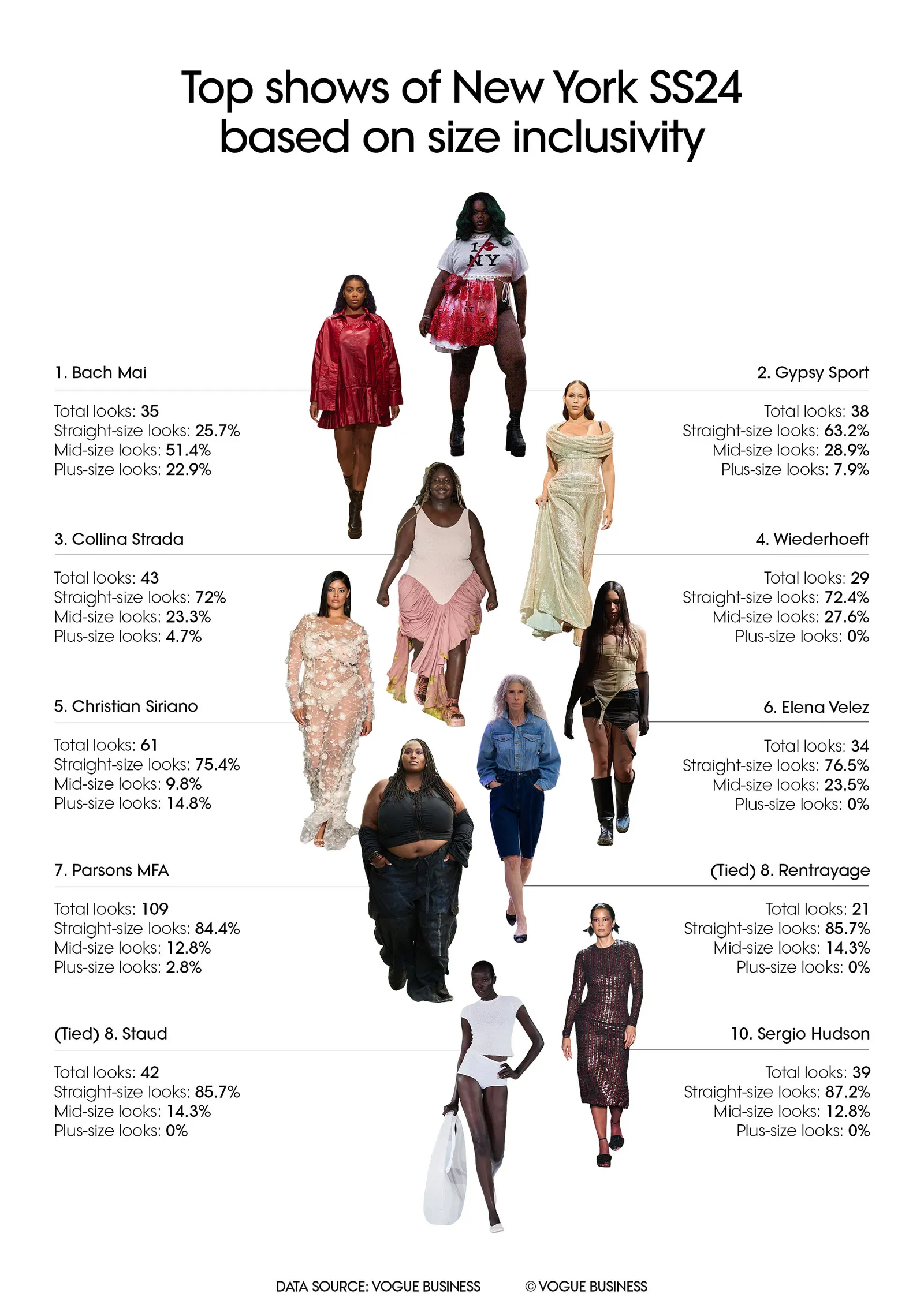 Top shows of New York SS24 based on size inclusivity

I NY

1. Bach Mai

Total looks: 35
Straight-size looks: 25.7%
Mid-size looks: 51.4%
Plus-size looks: 22.9%

2. Gypsy Sport

Total looks: 38
Straight-size looks: 63.2%
Mid-size looks: 28.9%
Plus-size looks: 7.9%

3. Collina Strada

Total looks: 43
Straight-size looks: 72%
Mid-size looks: 23.3%
Plus-size looks: 4.7%

4. Wiederhoeft

Total looks: 29
Straight-size looks: 72.4%
Mid-size looks: 27.6%
Plus-size looks: 0%

5. Christian Siriano

Total looks: 61
Straight-size looks: 75.4%
Mid-size looks: 9.8%
Plus-size looks: 14.8%

6. Elena Velez

Total looks: 34
Straight-size looks: 76.5%
Mid-size looks: 23.5%
Plus-size looks: 0%

7. Parsons MFA

Total looks: 109
Straight-size looks: 84.4%
Mid-size looks: 12.8%
Plus-size looks: 2.8%

(Tied) 8. Rentrayage

Total looks: 21
Straight-size looks: 85.7%
Mid-size looks: 14.3%
Plus-size looks: 0%

(Tied) 8. Staud

Total looks: 42
Straight-size looks: 85.7%
Mid-size looks: 14.3%
Plus-size looks: 0%

10. Sergio Hudson

Total looks: 39
Straight-size looks: 87.2%
Mid-size looks: 12.8%
Plus-size looks: 0%

DATA SOURCE: VOGUE BUSINESS © VOGUE BUSINESS