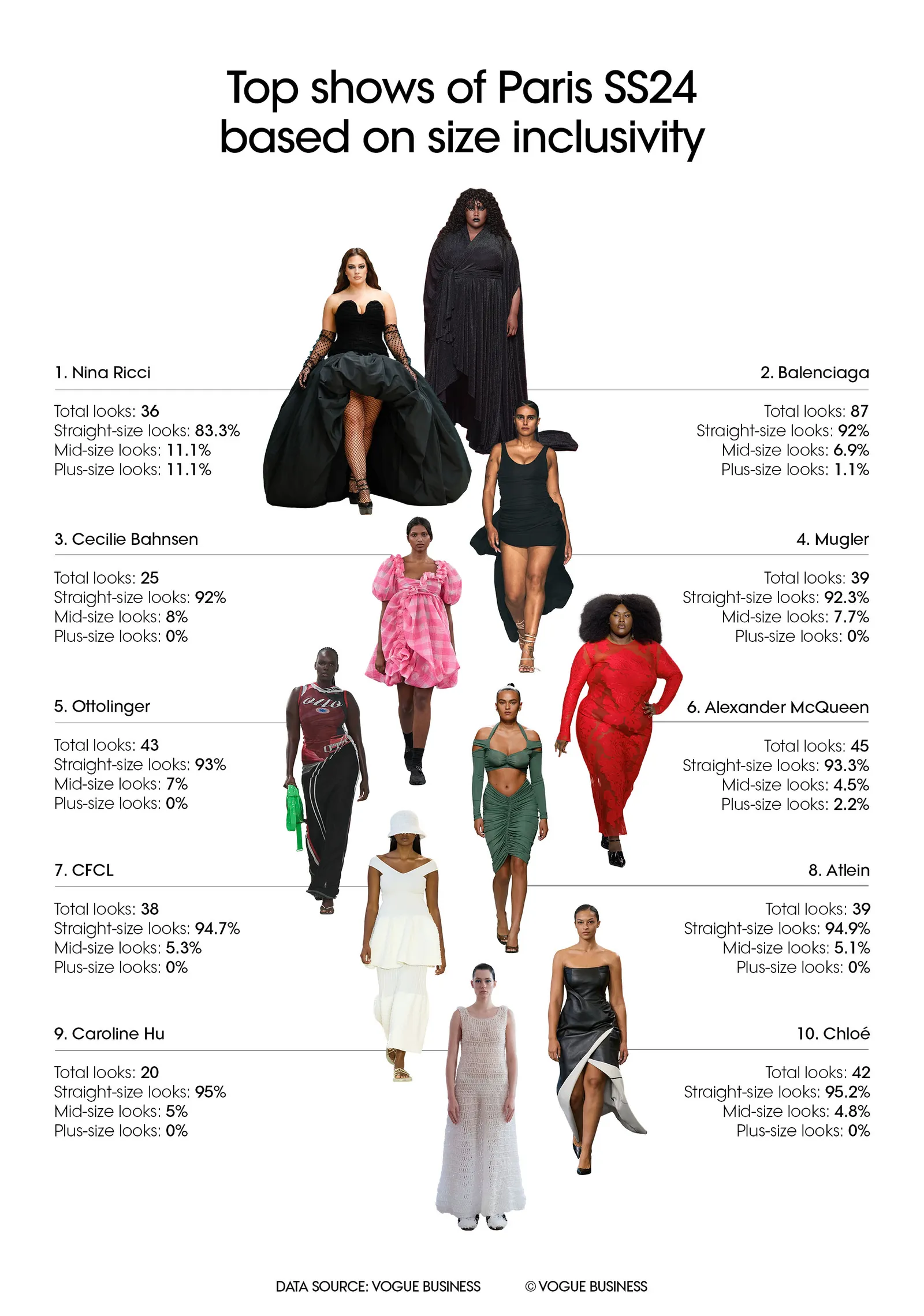 Top shows of Paris SS24 based on size inclusivity

1. Nina Ricci

Total looks: 36
Straight-size looks: 83.3%
Mid-size looks: 11.1%
Plus-size looks: 11.1%

2. Balenciaga

Total looks: 87
Straight-size looks: 92%
Mid-size looks: 6.9%
Plus-size looks: 1.1%

3. Cecilie Bahnsen

Total looks: 25
Straight-size looks: 92%
Mid-size looks: 8%
Plus-size looks: 0%

4. Mugler

Total looks: 39
Straight-size looks: 92.3%
Mid-size looks: 7.7%
Plus-size looks: 0%

5. Ottolinger

Total looks: 43
Straight-size looks: 93%
Mid-size looks: 7%
Plus-size looks: 0%

6. Alexander McQueen

Total looks: 45
Straight-size looks: 93.3%
Mid-size looks: 4.5%
Plus-size looks: 2.2%

7. CFCL

Total looks: 38
Straight-size looks: 94.7%
Mid-size looks: 5.3%
Plus-size looks: 0%

8. Atlein

Total looks: 39
Straight-size looks: 94.9%
Mid-size looks: 5.1%
Plus-size looks: 0%

9. Caroline Hu

Total looks: 20
Straight-size looks: 95%
Mid-size looks: 5%
Plus-size looks: 0%

10. Chloé

Total looks: 42
Straight-size looks: 95.2%
Mid-size looks: 4.8%
Plus-size looks: 0%

DATA SOURCE: VOGUE BUSINESS © VOGUE BUSINESS